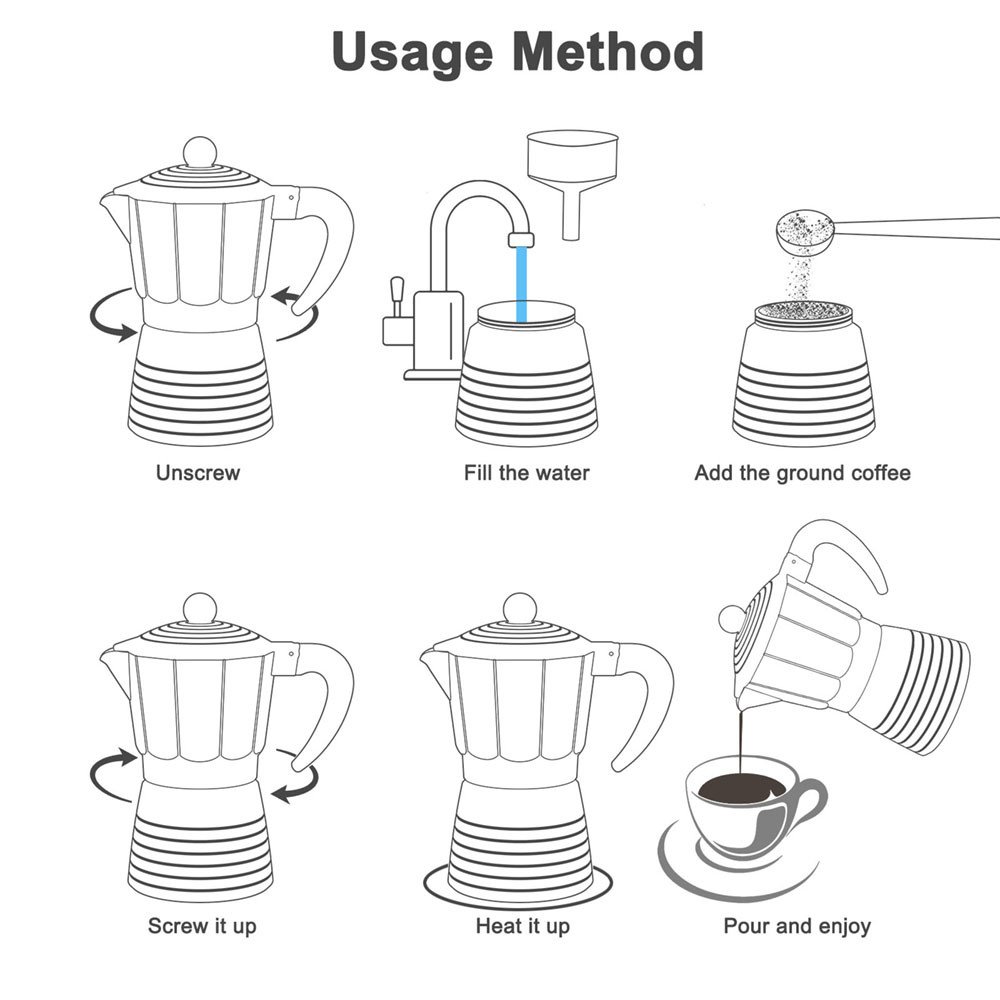 Usage Method

Unscrew

Fill the water

Add the ground coffee

Screw it up

Heat it up

Pour and enjoy