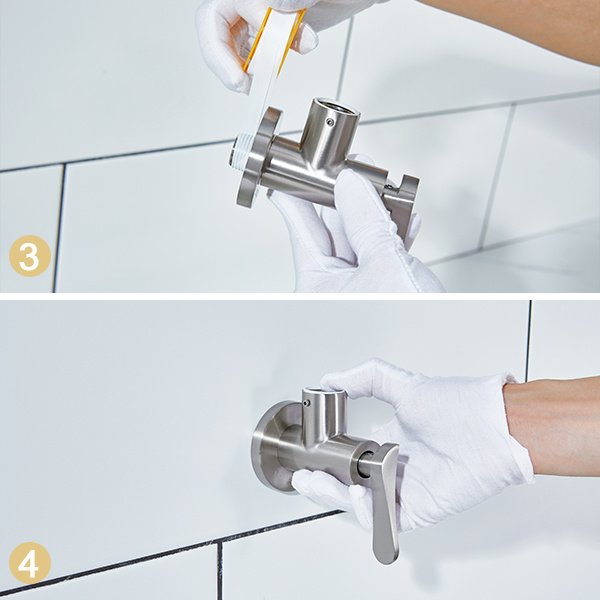 3

4