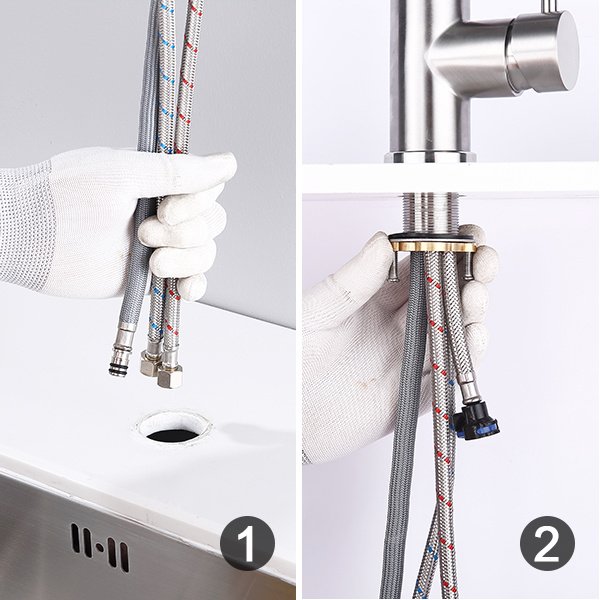 1

2