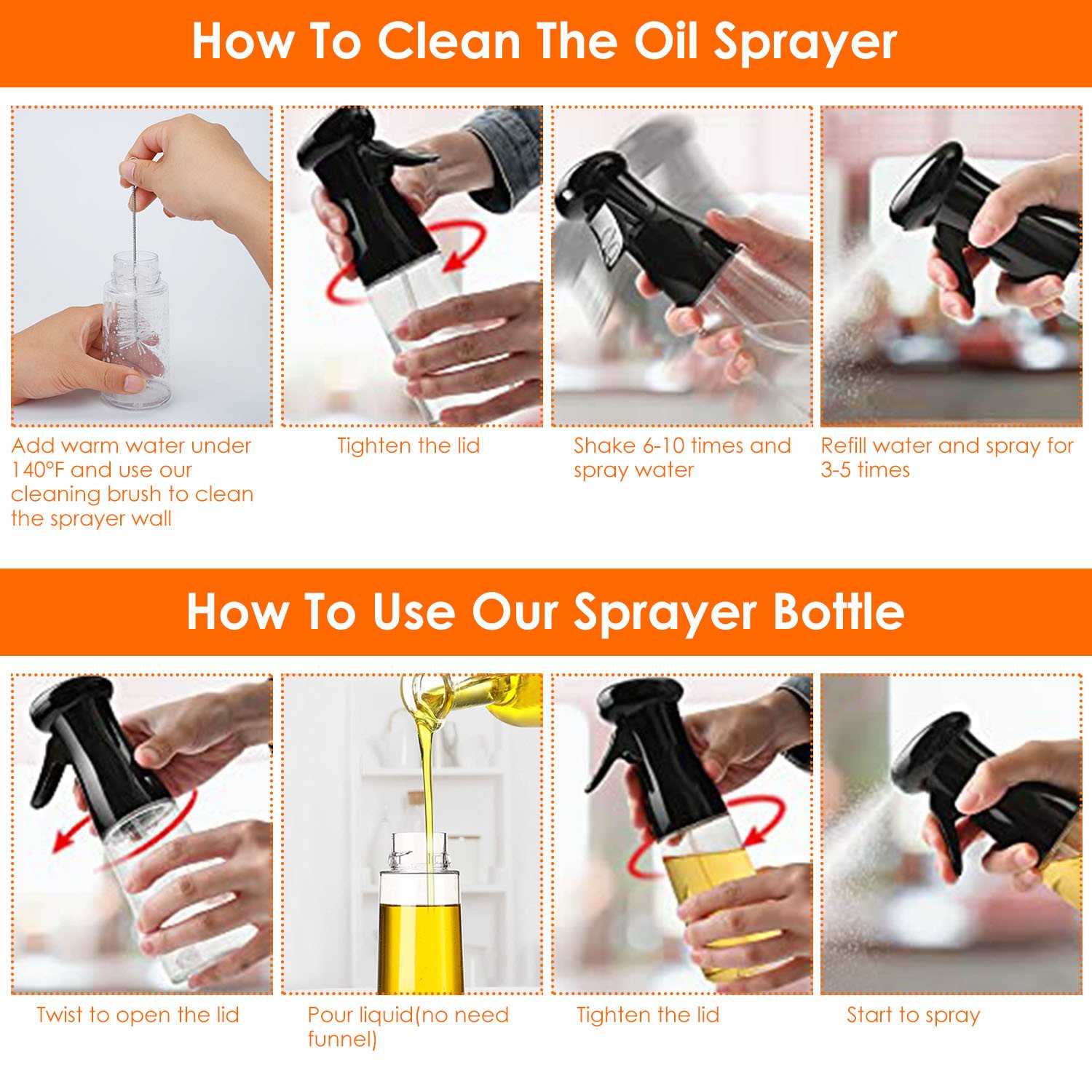 How To Clean The Oil Sprayer

Add warm water under 140°F and use our cleaning brush to clean the sprayer wall

Tighten the lid

Shake 6-10 times and spray water

Refill water and spray for 3-5 times

How To Use Our Sprayer Bottle

Twist to open the lid

Pour liquid(no need funnel)

Tighten the lid

Start to spray